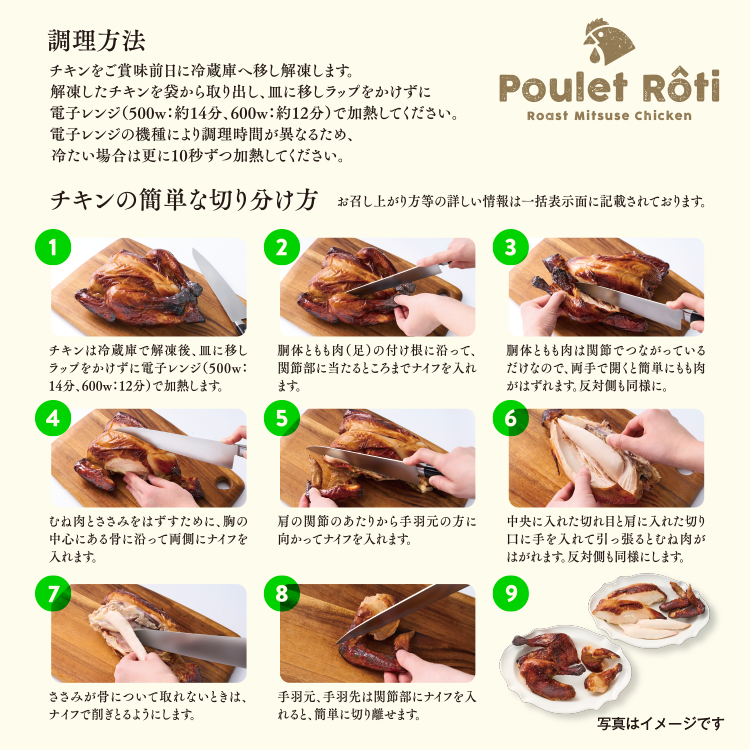 調理方法

チキンをご賞味前日に冷蔵庫へ移し解凍します。
解凍したチキンを袋から取り出し、皿に移しラップをかけずに
電子レンジ(500w:約14分、600w:約12分)で加熱してください。
電子レンジの機種により調理時間が異なるため、
冷たい場合は更に10秒ずつ加熱してください。

Poulet Rôti
Roast Mitsuse Chicken

チキンの簡単な切り分け方

お召し上がり方等の詳しい情報は一括表示面に記載されております。

1
チキンは冷蔵庫で解凍後、皿に移しラップをかけずに電子レンジ(500w:14分、600w:12分)で加熱します。

2
胴体ともも肉(足)の付け根に沿って、関節部に当たるところまでナイフを入れます。

3
胴体ともも肉は関節でつながっているだけなので、両手で開くと簡単にもも肉がはずれます。反対側も同様に。

4
むね肉とささみをはずすために、胸の中心にある骨に沿って両側にナイフを入れます。

5
肩の関節のあたりから手羽元の方に向かってナイフを入れます。

6
中央に入れた切れ目と肩に入れた切り口に手を入れて引っ張るとむね肉がはがれます。反対側も同様にします。

7
ささみが骨について取れないときは、ナイフで削ぎとるようにします。

8
手羽元、手羽先は関節部にナイフを入れると、簡単に切り離せます。

9
写真はイメージです